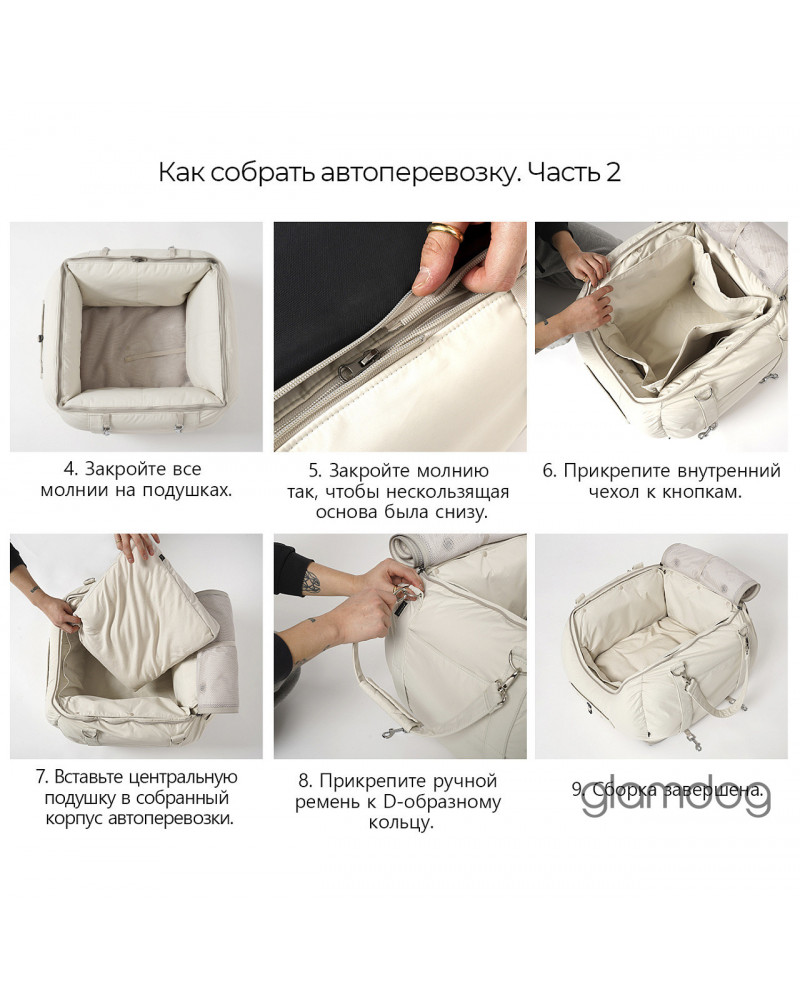 Как собрать автоперевозку. Часть 2

4. Закройте все молнии на подушках.

5. Закройте молнию так, чтобы нескользящая основа была снизу.

6. Прикрепите внутренний чехол к кнопкам.

7. Вставьте центральную подушку в собранный корпус автоперевозки.

8. Прикрепите ручной ремень к D-образному кольцу.

9. Сборка завершена.

glamdog